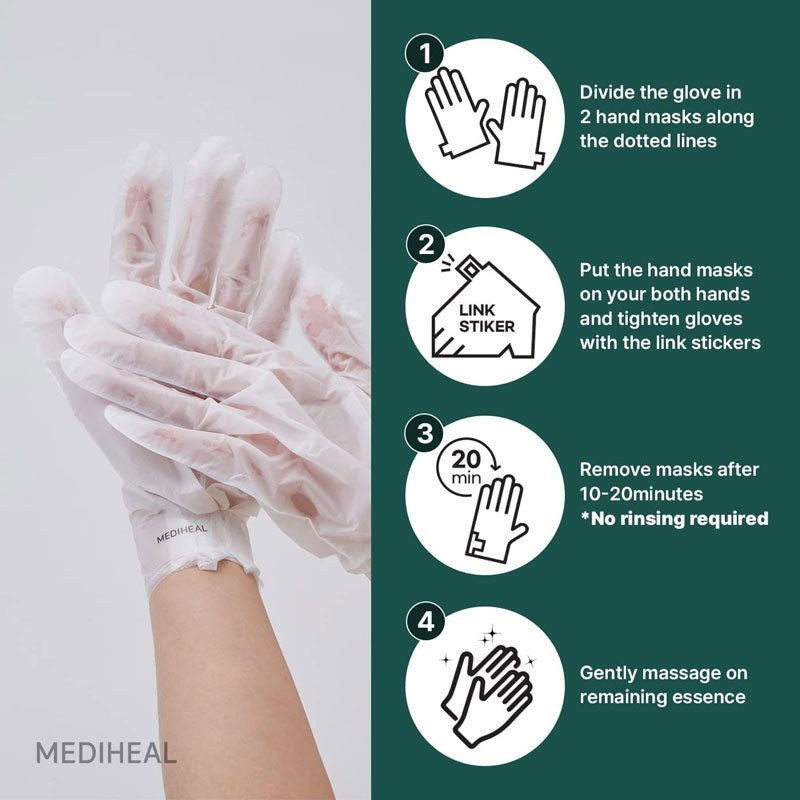 MEDIHEAL

MEDIHEAL

1

Divide the glove in 2 hand masks along the dotted lines

2

LINK STIKER

Put the hand masks on your both hands and tighten gloves with the link stickers

3

20 min

Remove masks after 10-20minutes
*No rinsing required

4

Gently massage on remaining essence