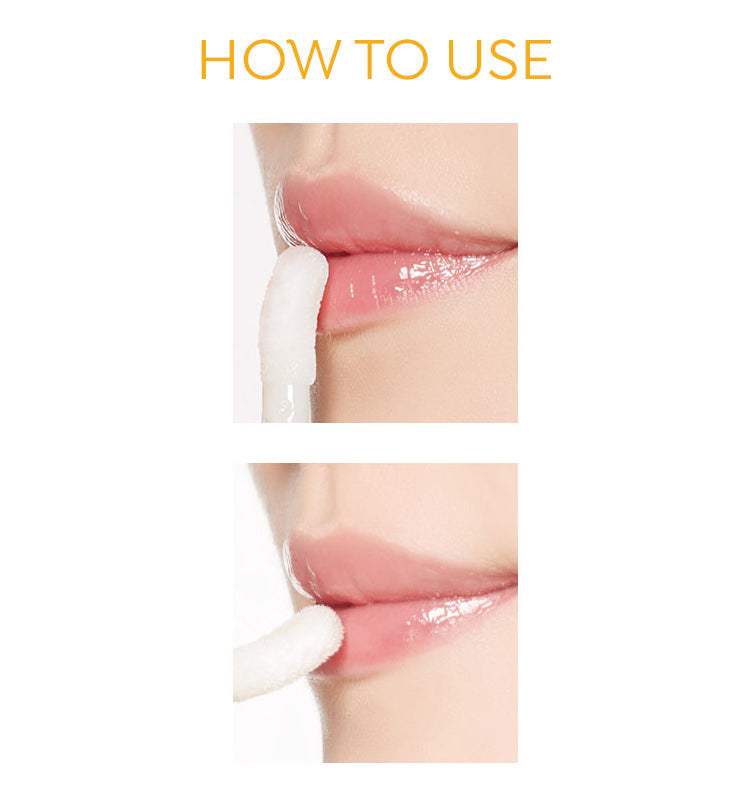 HOW TO USE